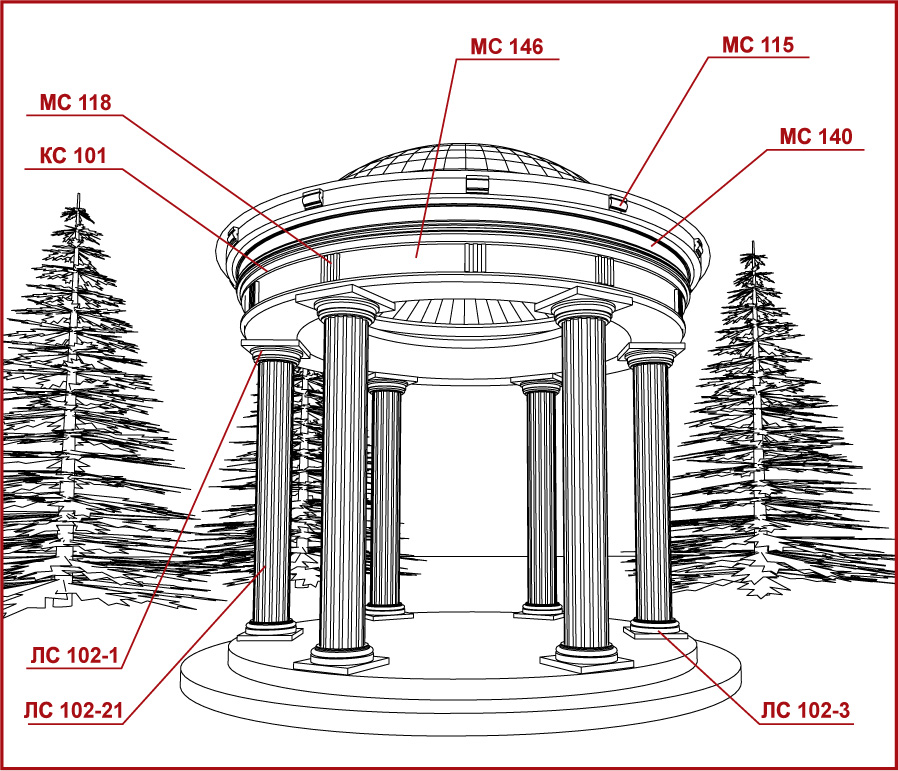 МС 146
МС 115
МС 118
МС 140
КС 101
ЛС 102-1
ЛС 102-21
ЛС 102-3